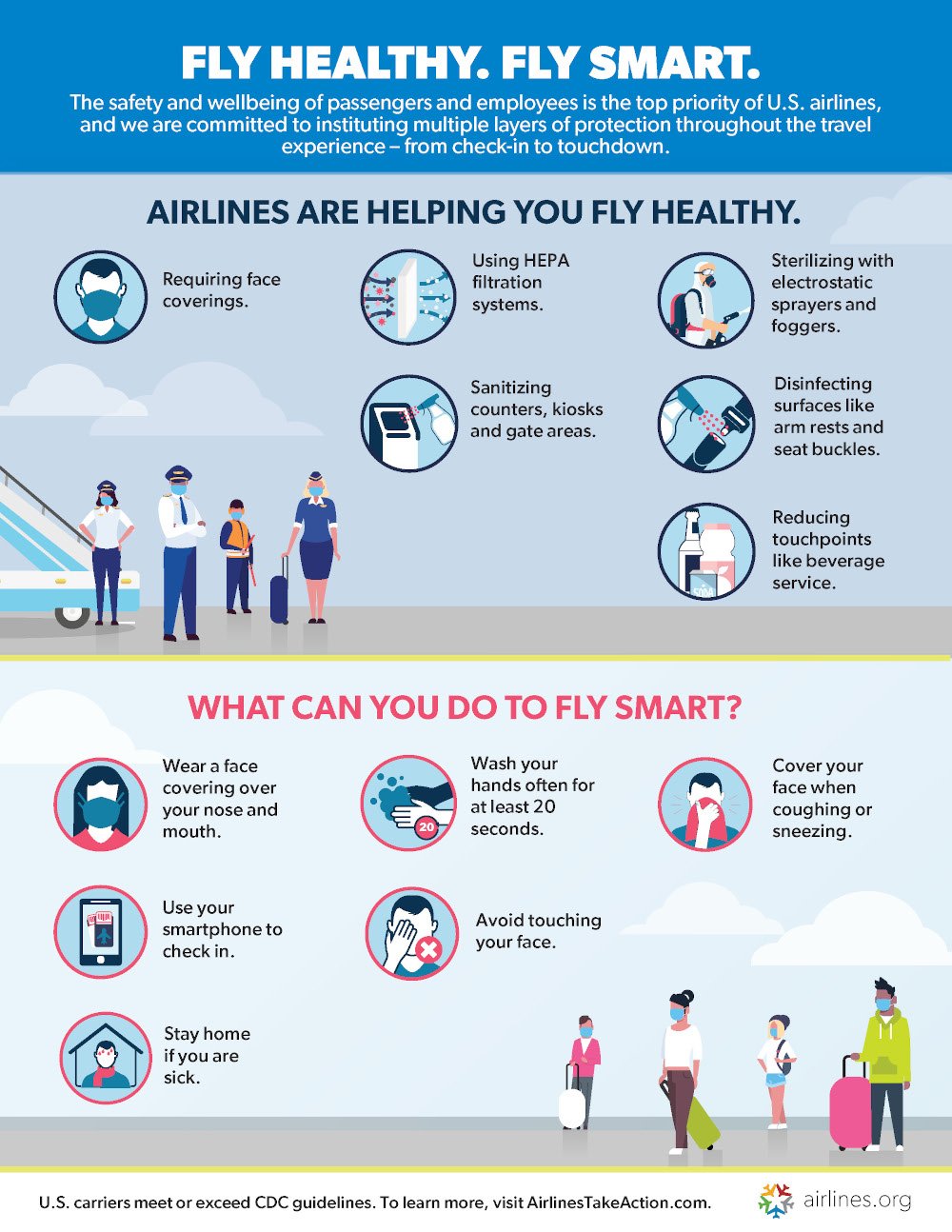 FLY HEALTHY. FLY SMART.

The safety and wellbeing of passengers and employees is the top priority of U.S. airlines, and we are committed to instituting multiple layers of protection throughout the travel experience – from check-in to touchdown.

AIRLINES ARE HELPING YOU FLY HEALTHY.

Requiring face coverings.

Using HEPA filtration systems.

Sterilizing with electrostatic sprayers and foggers.

Sanitizing counters, kiosks and gate areas.

Disinfecting surfaces like arm rests and seat buckles.

Reducing touchpoints like beverage service.

WHAT CAN YOU DO TO FLY SMART?

Wear a face covering over your nose and mouth.

Wash your hands often for at least 20 seconds.

20

Cover your face when coughing or sneezing.

Use your smartphone to check in.

Avoid touching your face.

Stay home if you are sick.

U.S. carriers meet or exceed CDC guidelines. To learn more, visit AirlinesTakeAction.com.

airlines.org